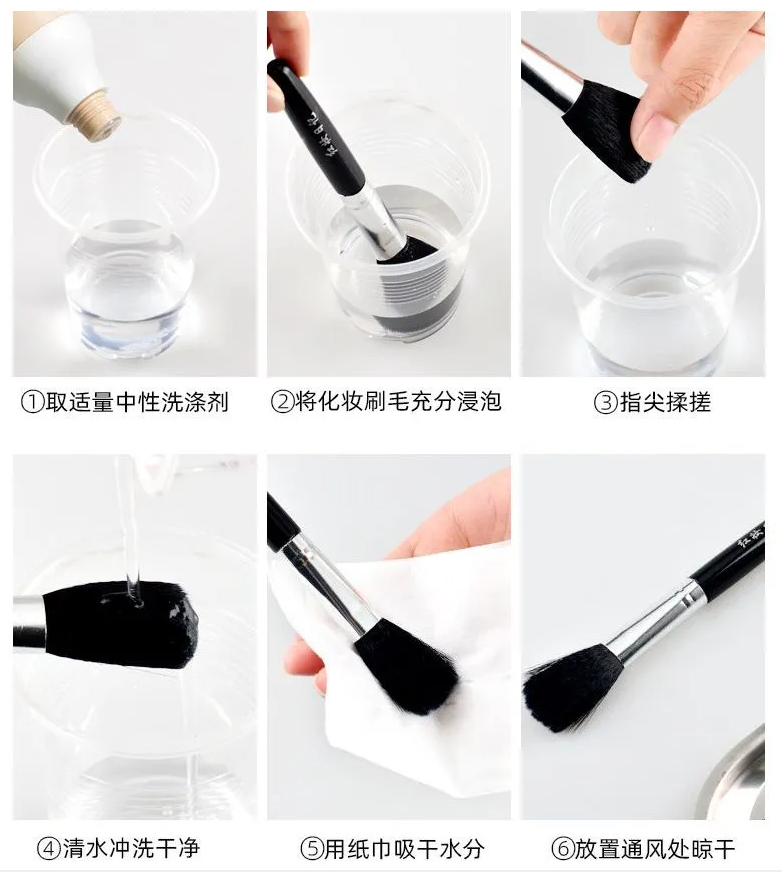 ①取适量中性洗涤剂

②将化妆刷毛充分浸泡

③指尖揉搓

④清水冲洗干净

⑤用纸巾吸干水分

⑥放置通风处晾干